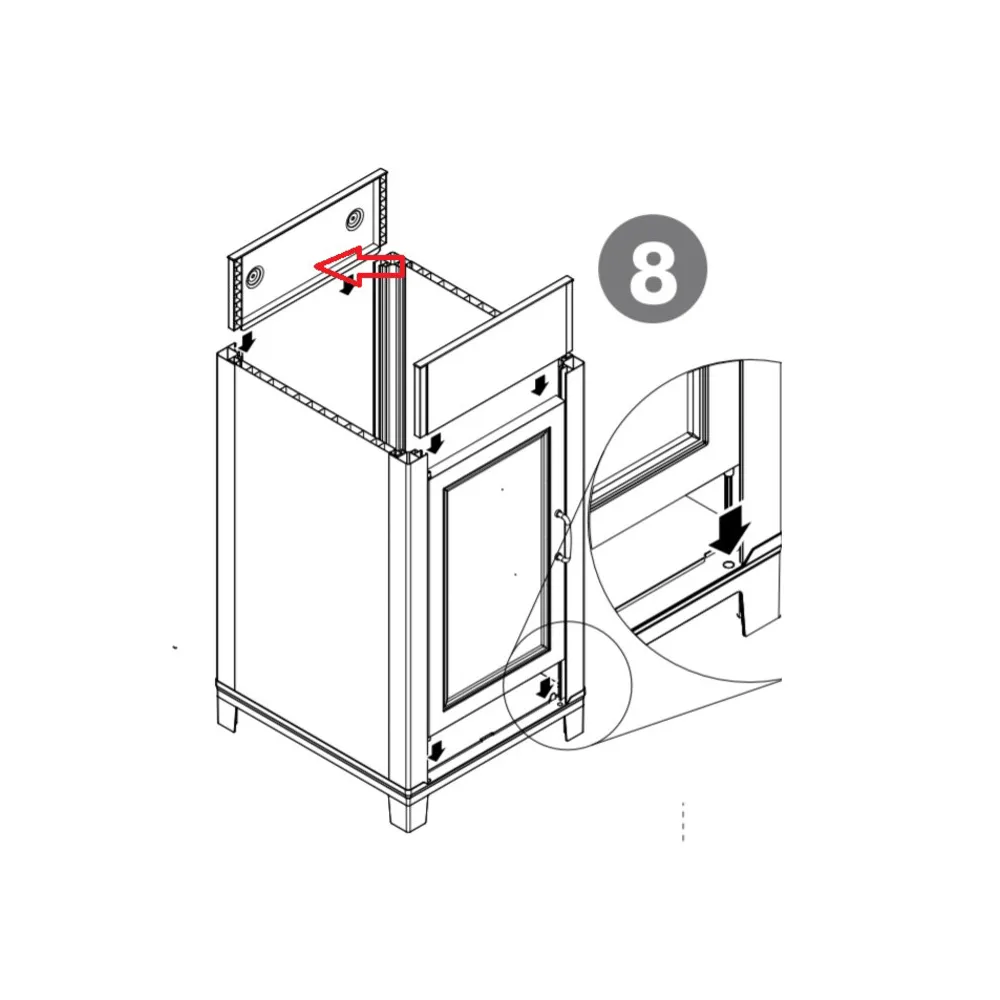 8