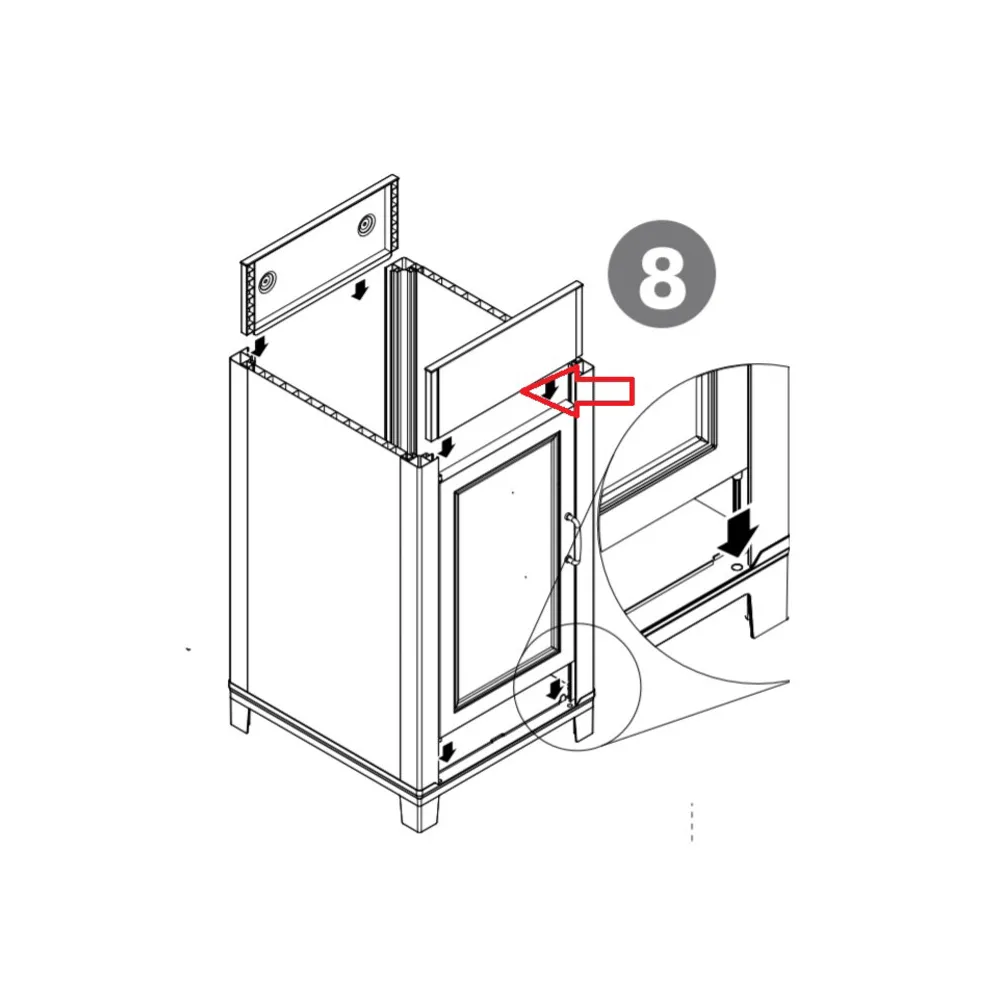 8